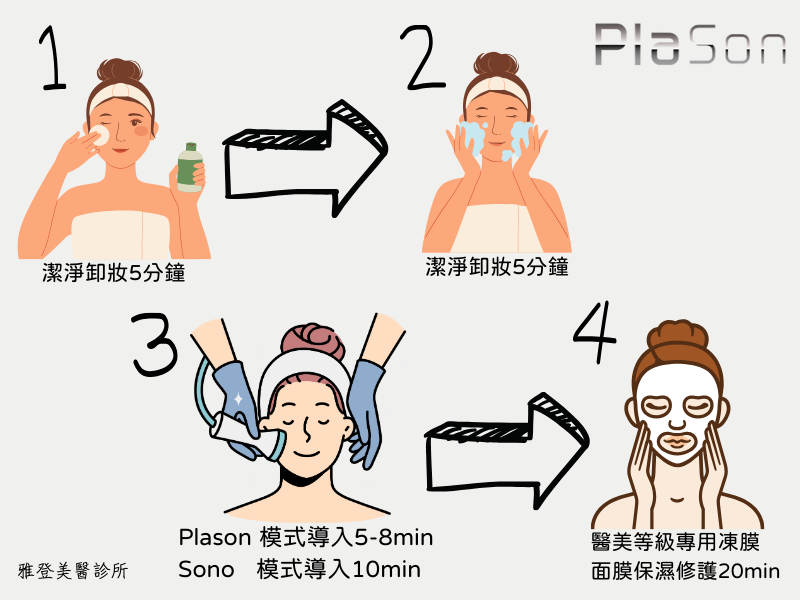 1

2

PlaSon

潔淨卸妝5分鐘

潔淨卸妝5分鐘

3

4

Plason 模式導入5-8min
Sono 模式導入10min

醫美等級專用凍膜
面膜保濕修護20min

雅登美醫診所